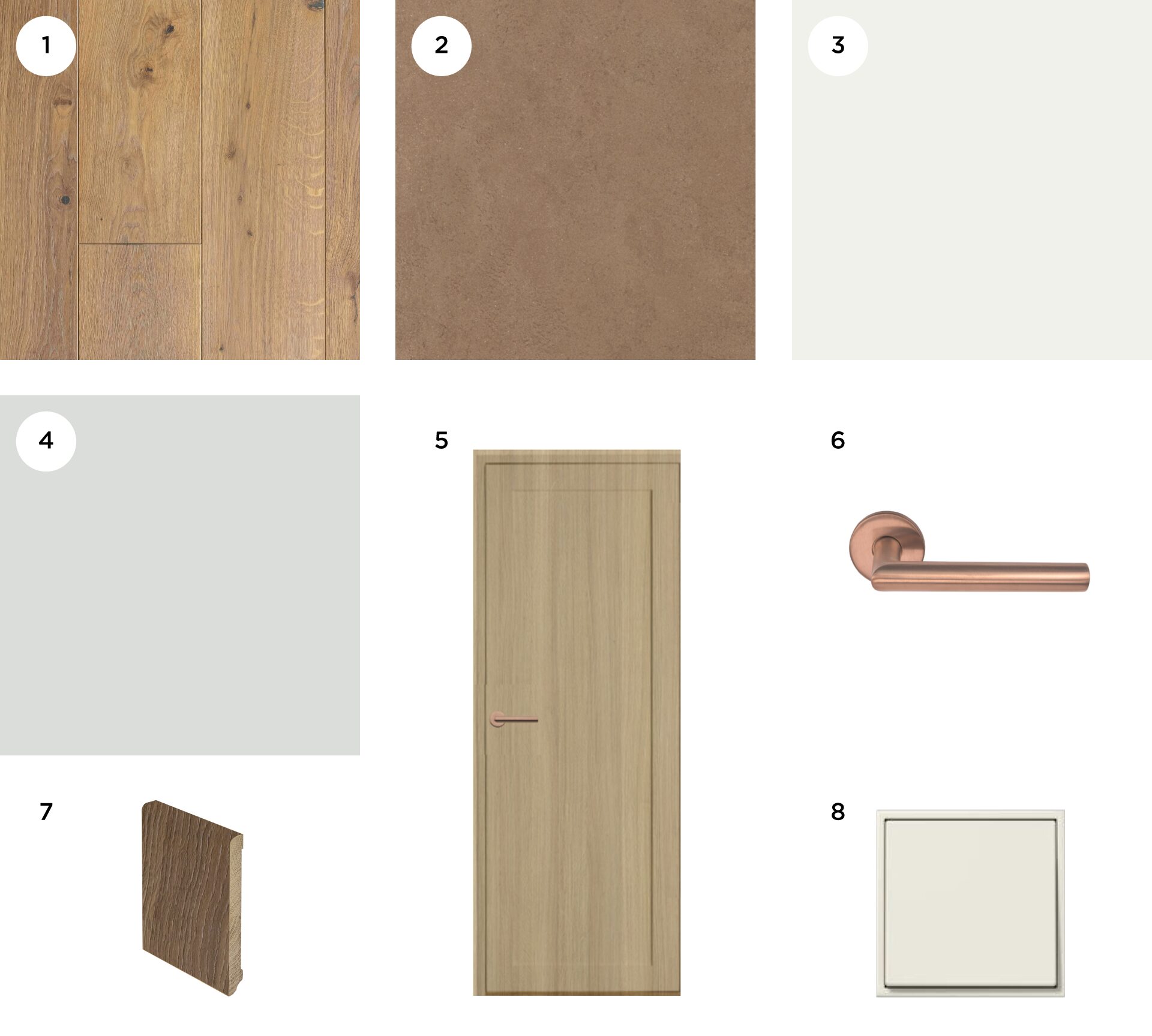 1

2

3

4

5

6

7

8