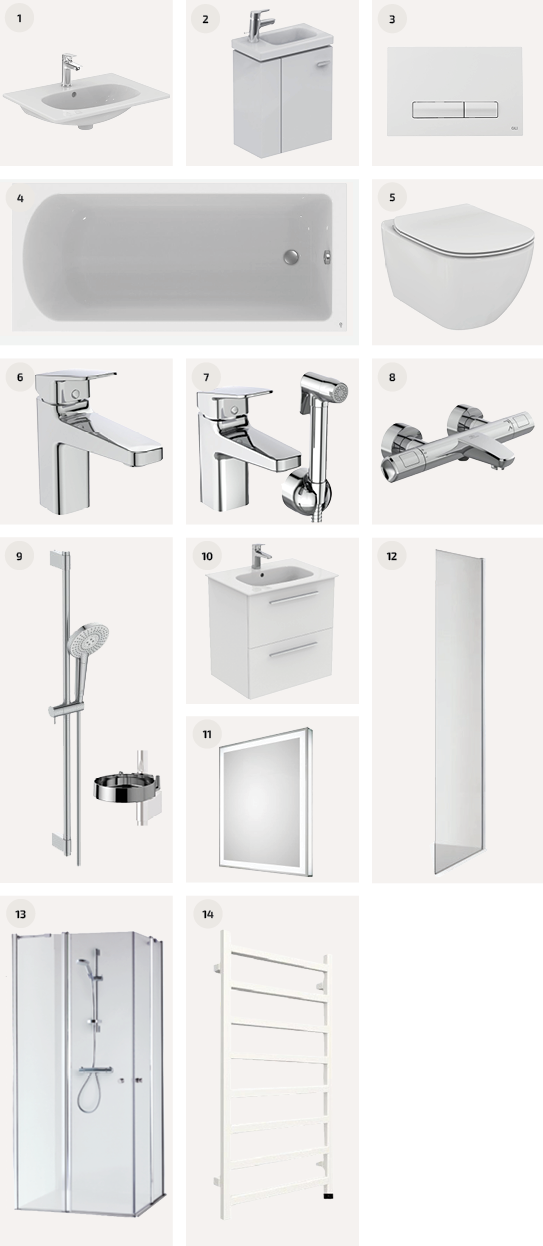 1

2

3

4

5

6

7

8

9

10

11

12

13

14